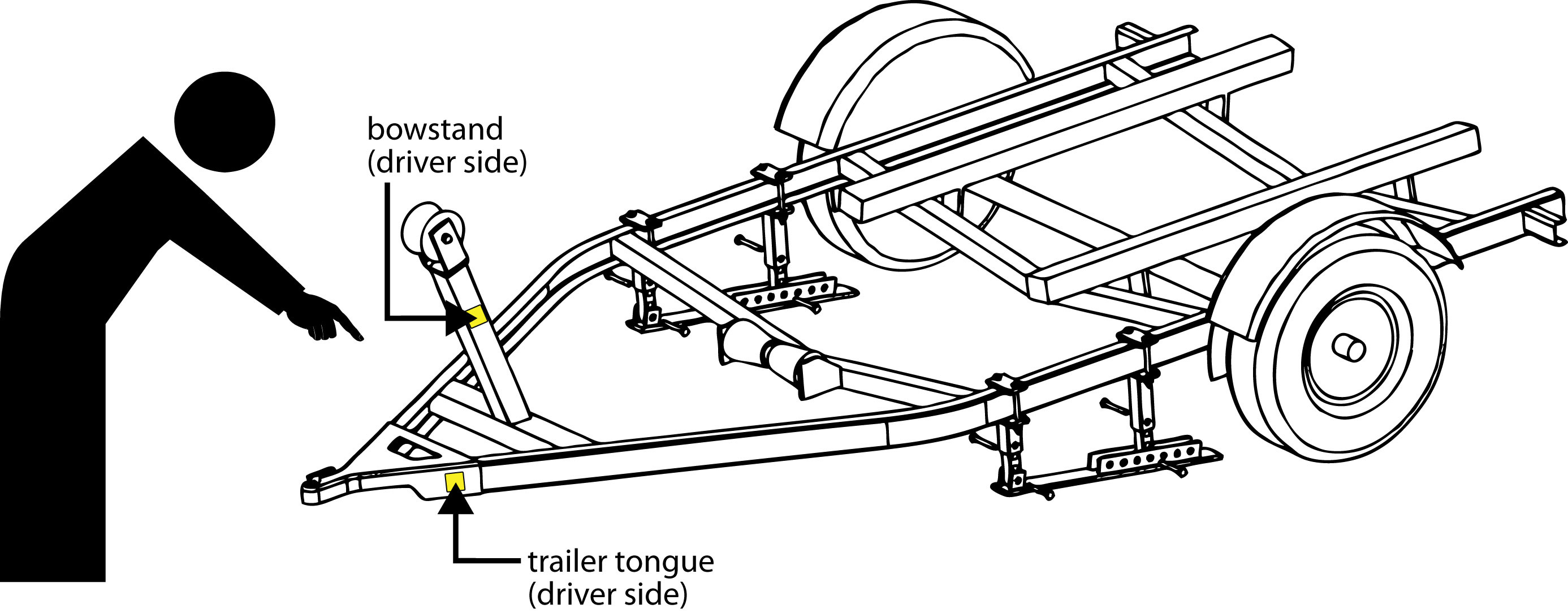 bowstand
(driver side)

trailer tongue
(driver side)